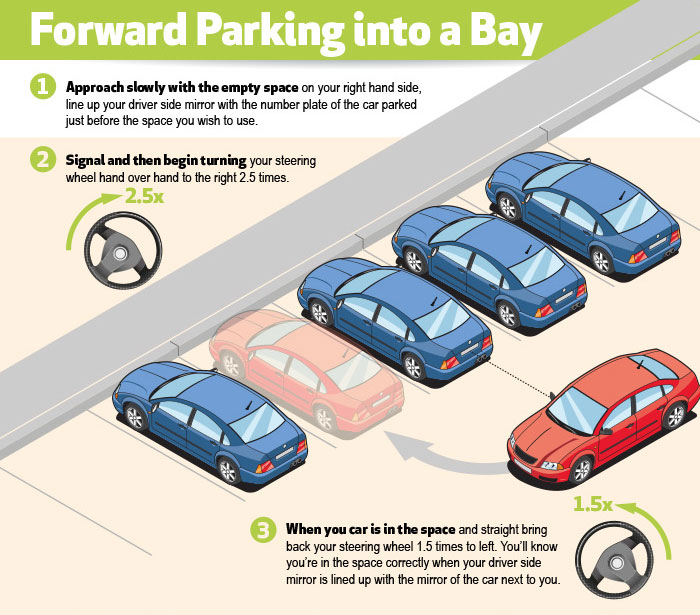 Forward Parking into a Bay

1 Approach slowly with the empty space on your right hand side, line up your driver side mirror with the number plate of the car parked just before the space you wish to use.

2 Signal and then begin turning your steering wheel hand over hand to the right 2.5 times.

2.5x

1.5x

3 When you car is in the space and straight bring back your steering wheel 1.5 times to left. You'll know you're in the space correctly when your driver side mirror is lined up with the mirror of the car next to you.